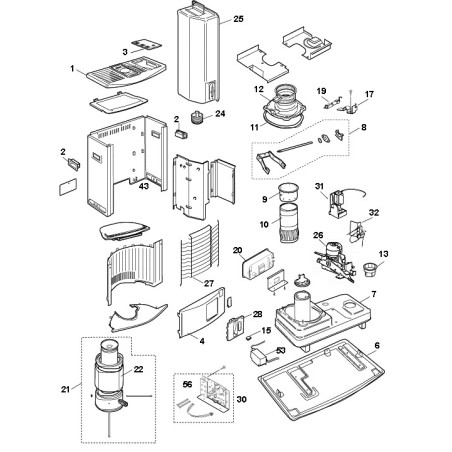 25
3
1
12
19
17
2
24
11
8
2
43
9
31
10
32
26
20
13
27
7
28
4
15
53
6
22
21
56
30