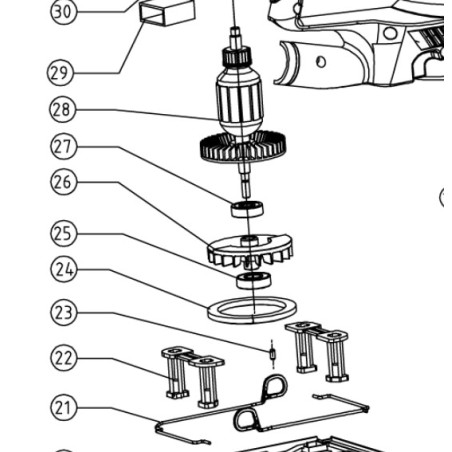 30
29
28
27
26
25
24
23
22
21