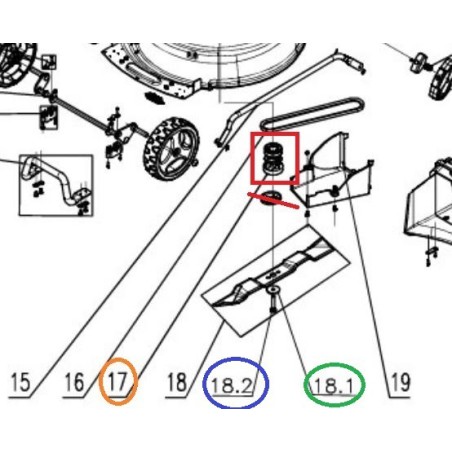 15 16 17 18 18.2 18.1 19