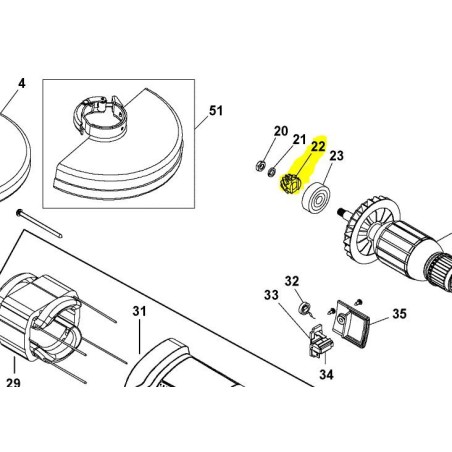 4
51
20
21
22
23
32
33
35
31
34
29