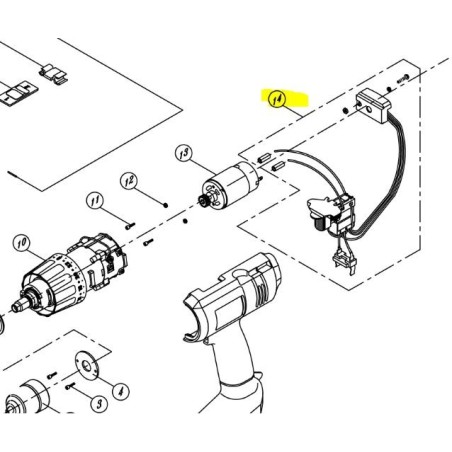 14
13
12
11
10
4
3