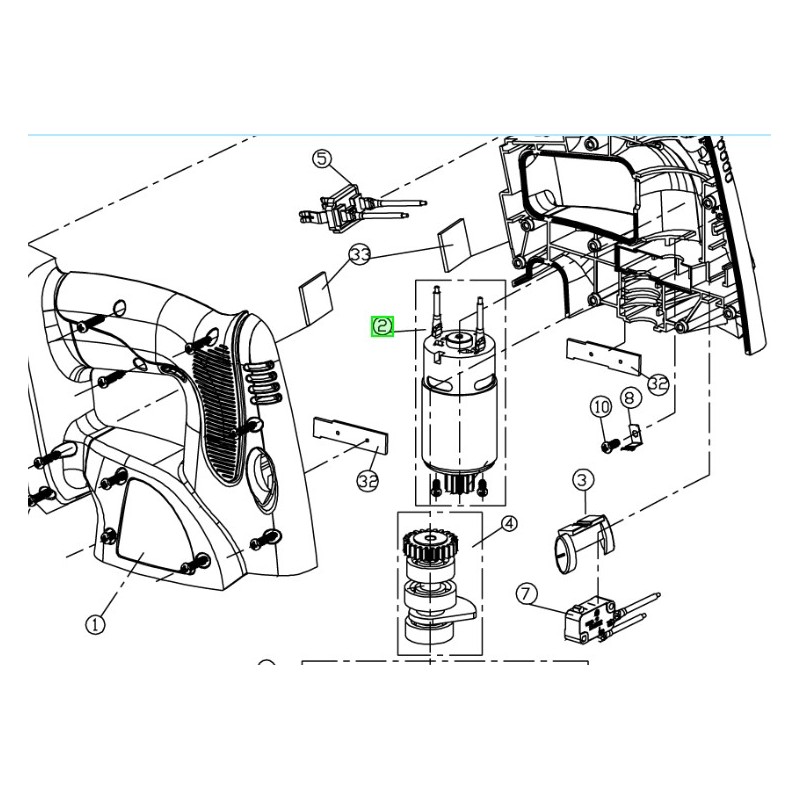 5
33
2
32
10
8
32
3
4
7
1