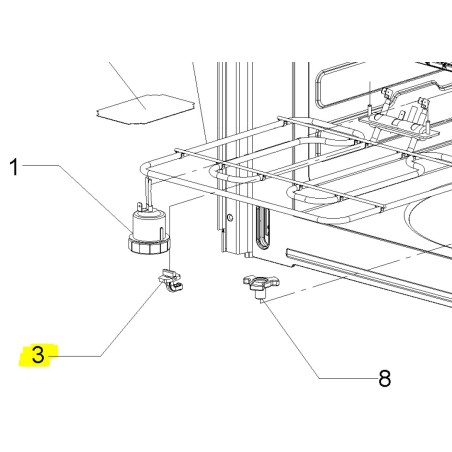 1

3

8