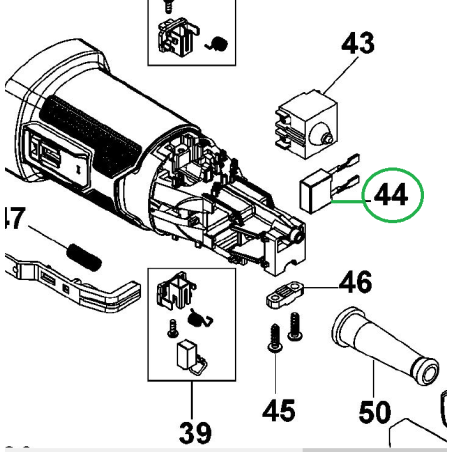 43

44

47

46

45

50

39