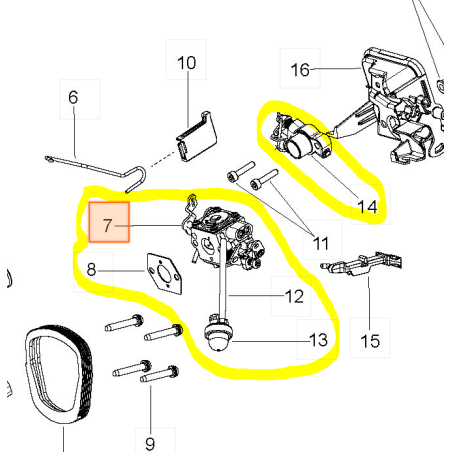 10
16
6
14
7
11
8
12
13
15
9