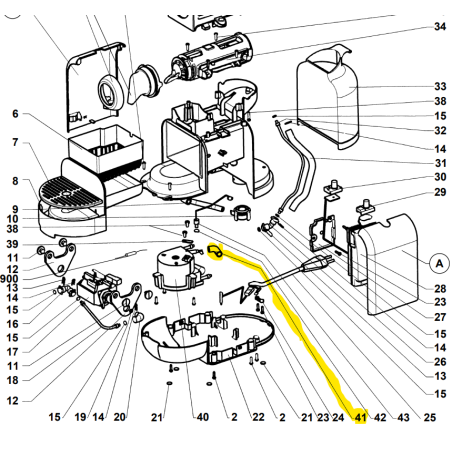 34
33
38
15
32
14
31
30
29
A
28
23
27
15
14
26
13
15
6
7
8
9
10
38
39
11
12
900
13
14
15
16
15
17
11
18
12
15 19 14 20 21 40 2 22 2 21 23 24 41 42 43 25