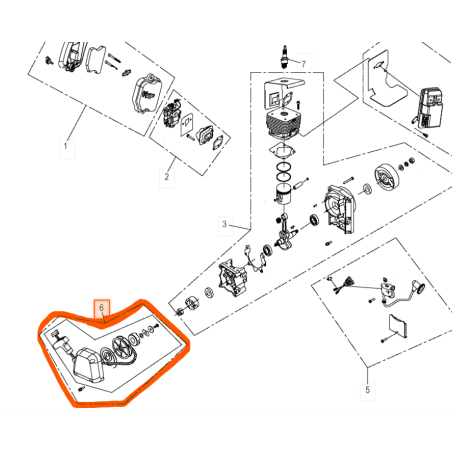 7
1
2
3
6
5