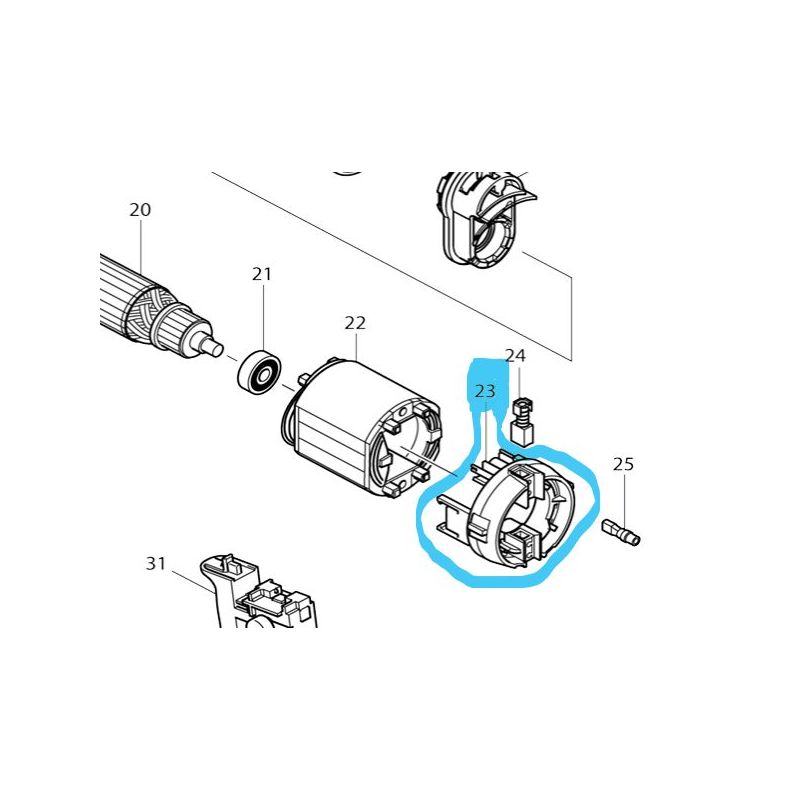 20
21
22
24
23
25
31