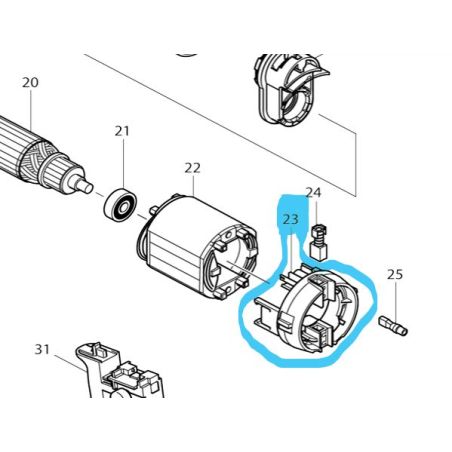 20
21
22
24
23
25
31